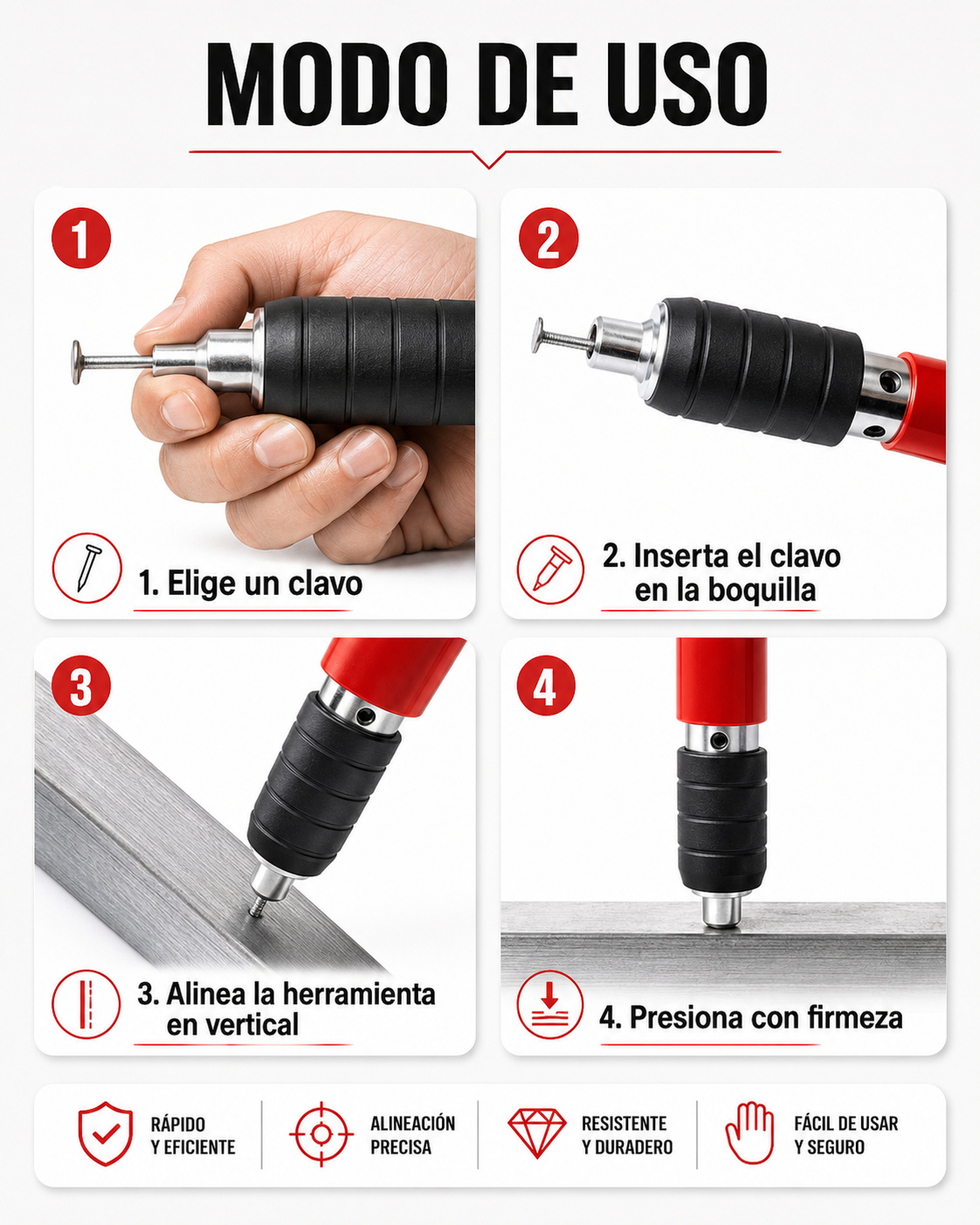 MODO DE USO

1

1. Elige un clavo

2

2. Inserta el clavo en la boquilla

3

3. Alinea la herramienta en vertical

4

4. Presiona con firmeza

RÁPIDO Y EFICIENTE

ALINEACIÓN PRECISA

RESISTENTE Y DURADERO

FÁCIL DE USAR Y SEGURO